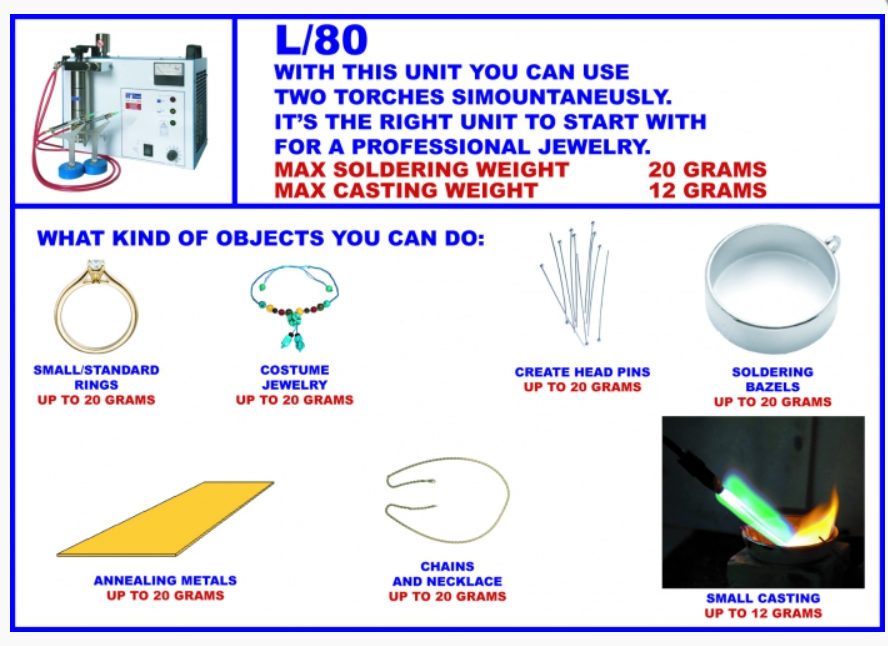 L/80
WITH THIS UNIT YOU CAN USE TWO TORCHES SIMOUNTANEUSLY. IT'S THE RIGHT UNIT TO START WITH FOR A PROFESSIONAL JEWELRY.
MAX SOLDERING WEIGHT 20 GRAMS
MAX CASTING WEIGHT 12 GRAMS

WHAT KIND OF OBJECTS YOU CAN DO:

SMALL/STANDARD RINGS
UP TO 20 GRAMS

COSTUME JEWELRY
UP TO 20 GRAMS

CREATE HEAD PINS
UP TO 20 GRAMS

SOLDERING BAZELS
UP TO 20 GRAMS

ANNEALING METALS
UP TO 20 GRAMS

CHAINS AND NECKLACE
UP TO 20 GRAMS

SMALL CASTING
UP TO 12 GRAMS